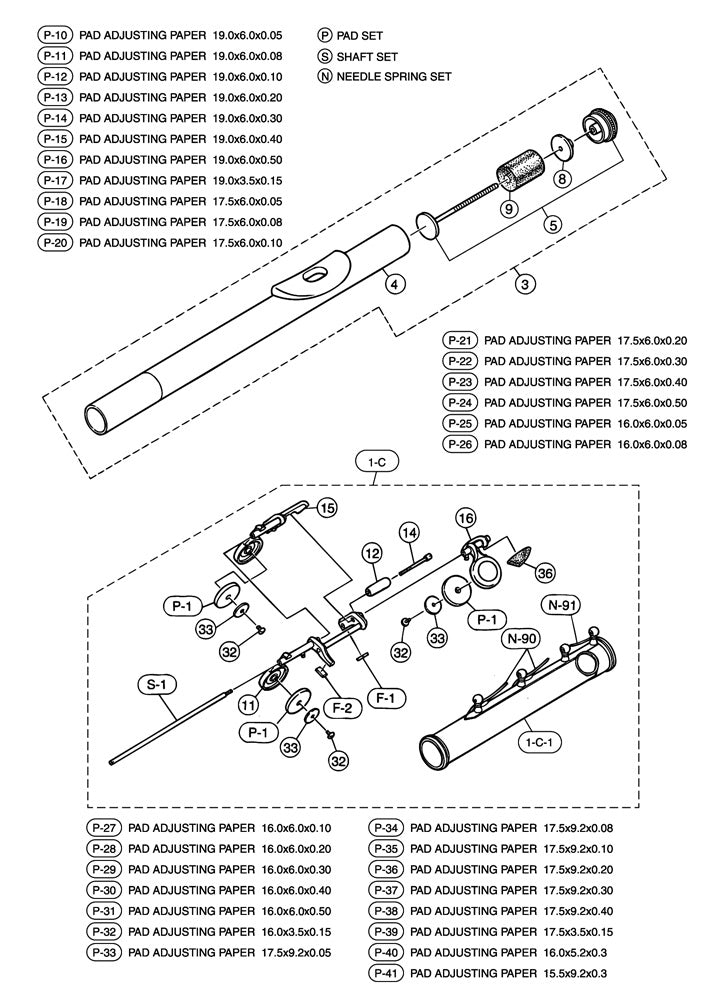 P-10 PAD ADJUSTING PAPER 19.0x6.0x0.05
P-11 PAD ADJUSTING PAPER 19.0x6.0x0.08
P-12 PAD ADJUSTING PAPER 19.0x6.0x0.10
P-13 PAD ADJUSTING PAPER 19.0x6.0x0.20
P-14 PAD ADJUSTING PAPER 19.0x6.0x0.30
P-15 PAD ADJUSTING PAPER 19.0x6.0x0.40
P-16 PAD ADJUSTING PAPER 19.0x6.0x0.50
P-17 PAD ADJUSTING PAPER 19.0x3.5x0.15
P-18 PAD ADJUSTING PAPER 17.5x6.0x0.05
P-19 PAD ADJUSTING PAPER 17.5x6.0x0.08
P-20 PAD ADJUSTING PAPER 17.5x6.0x0.10

P PAD SET
S SHAFT SET
N NEEDLE SPRING SET

8
9
5
4
3

P-21 PAD ADJUSTING PAPER 17.5x6.0x0.20
P-22 PAD ADJUSTING PAPER 17.5x6.0x0.30
P-23 PAD ADJUSTING PAPER 17.5x6.0x0.40
P-24 PAD ADJUSTING PAPER 17.5x6.0x0.50
P-25 PAD ADJUSTING PAPER 16.0x6.0x0.05
P-26 PAD ADJUSTING PAPER 16.0x6.0x0.08

1-C
15
16
14
12
36
P-1
33
32
P-1
33
32
N-91
N-90
S-1
11
F-2
F-1
P-1
33
32
1-C-1

P-27 PAD ADJUSTING PAPER 16.0x6.0x0.10
P-28 PAD ADJUSTING PAPER 16.0x6.0x0.20
P-29 PAD ADJUSTING PAPER 16.0x6.0x0.30
P-30 PAD ADJUSTING PAPER 16.0x6.0x0.40
P-31 PAD ADJUSTING PAPER 16.0x6.0x0.50
P-32 PAD ADJUSTING PAPER 16.0x3.5x0.15
P-33 PAD ADJUSTING PAPER 17.5x9.2x0.05

P-34 PAD ADJUSTING PAPER 17.5x9.2x0.08
P-35 PAD ADJUSTING PAPER 17.5x9.2x0.10
P-36 PAD ADJUSTING PAPER 17.5x9.2x0.20
P-37 PAD ADJUSTING PAPER 17.5x9.2x0.30
P-38 PAD ADJUSTING PAPER 17.5x9.2x0.40
P-39 PAD ADJUSTING PAPER 17.5x3.5x0.15
P-40 PAD ADJUSTING PAPER 16.0x5.2x0.3
P-41 PAD ADJUSTING PAPER 15.5x9.2x0.3